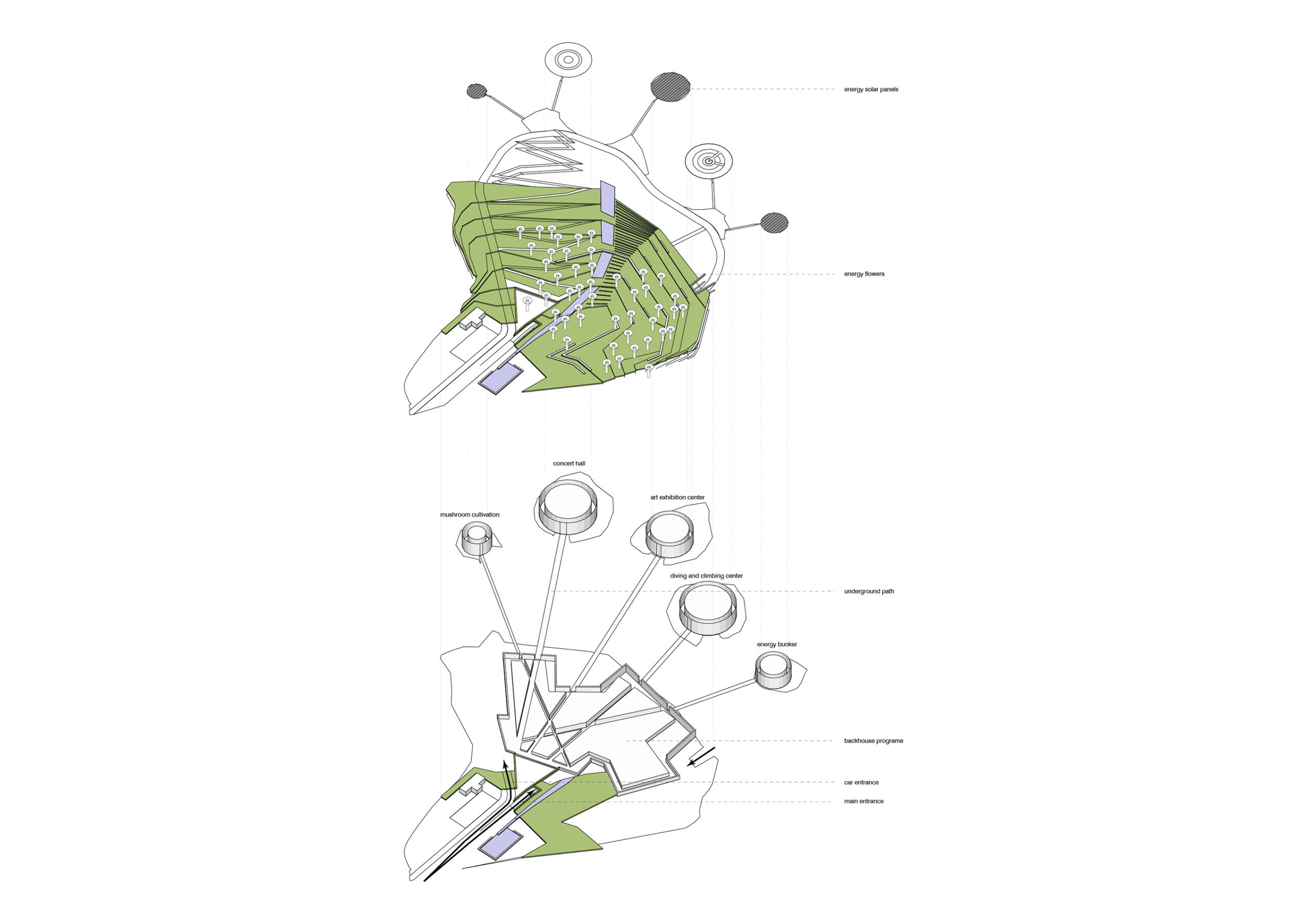 energy solar panels

energy flowers

concert hall

art exhibition center

mushroom cultivation

diving and climbing center

underground path

energy bunker

backhouse programe

car entrance

main entrance